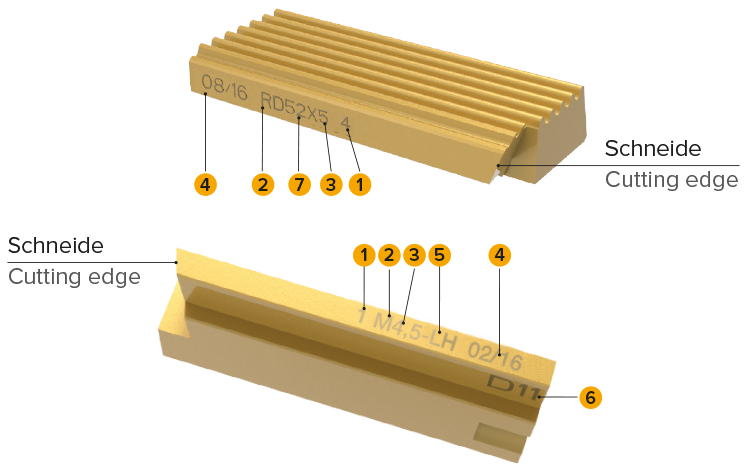 08/16 RD52X5 4

4 2 7 3 1

Schneide
Cutting edge

Schneide
Cutting edge

1 2 3 5 4

1 M4,5-LH 02/16

D11

6