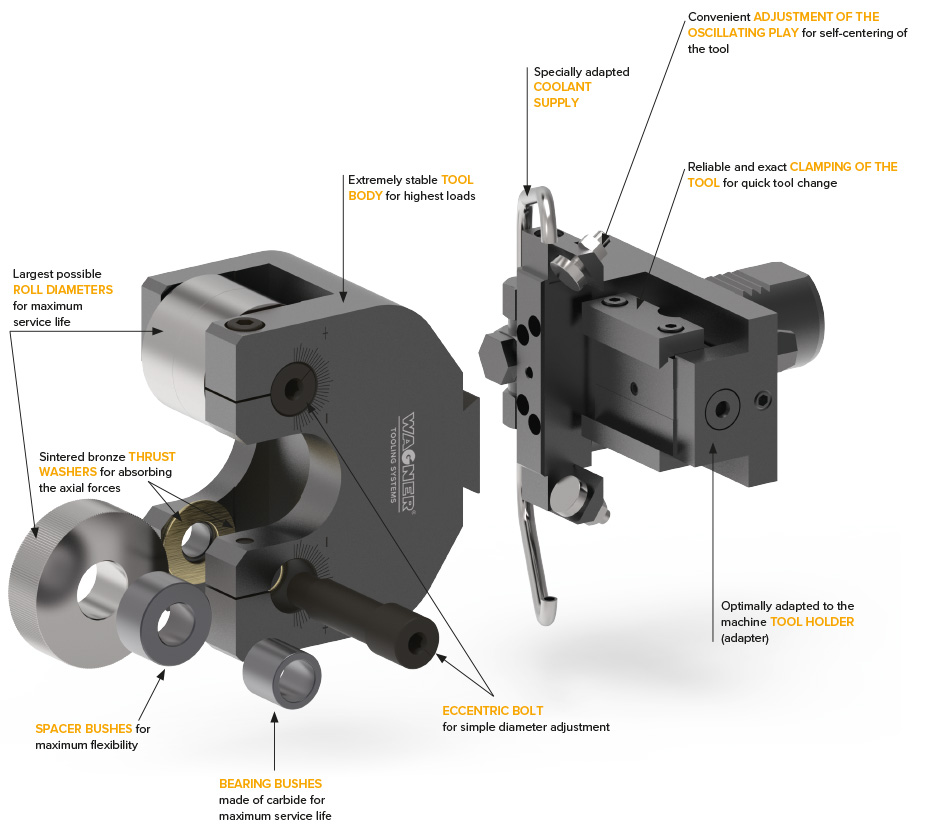 Convenient ADJUSTMENT OF THE OSCILLATING PLAY for self-centering of the tool

Specially adapted COOLANT SUPPLY

Reliable and exact CLAMPING OF THE TOOL for quick tool change

Extremely stable TOOL BODY for highest loads

Largest possible ROLL DIAMETERS for maximum service life

WAGNER TOOLING SYSTEMS

Sintered bronze THRUST WASHERS for absorbing the axial forces

Optimally adapted to the machine TOOL HOLDER (adapter)

ECCENTRIC BOLT for simple diameter adjustment

SPACER BUSHES for maximum flexibility

BEARING BUSHES made of carbide for maximum service life